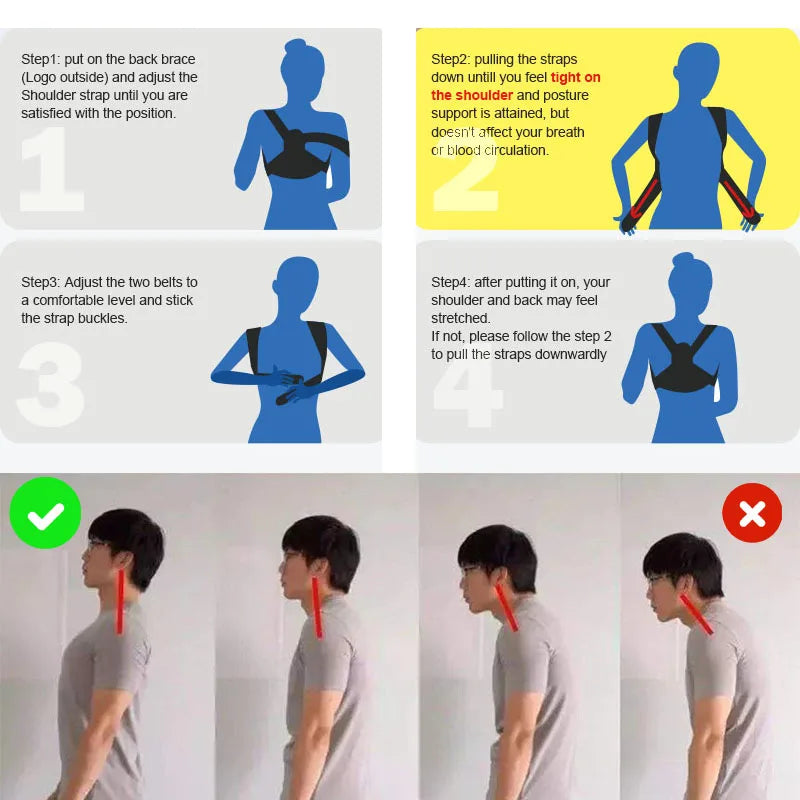 Step1: put on the back brace (Logo outside) and adjust the Shoulder strap until you are satisfied with the position.

1

Step2: pulling the straps down untill you feel tight on the shoulder and posture support is attained, but doesn't affect your breath or blood circulation.

2

Step3: Adjust the two belts to a comfortable level and stick the strap buckles.

3

Step4: after putting it on, your shoulder and back may feel stretched.
If not, please follow the step 2 to pull the straps downwardly

4